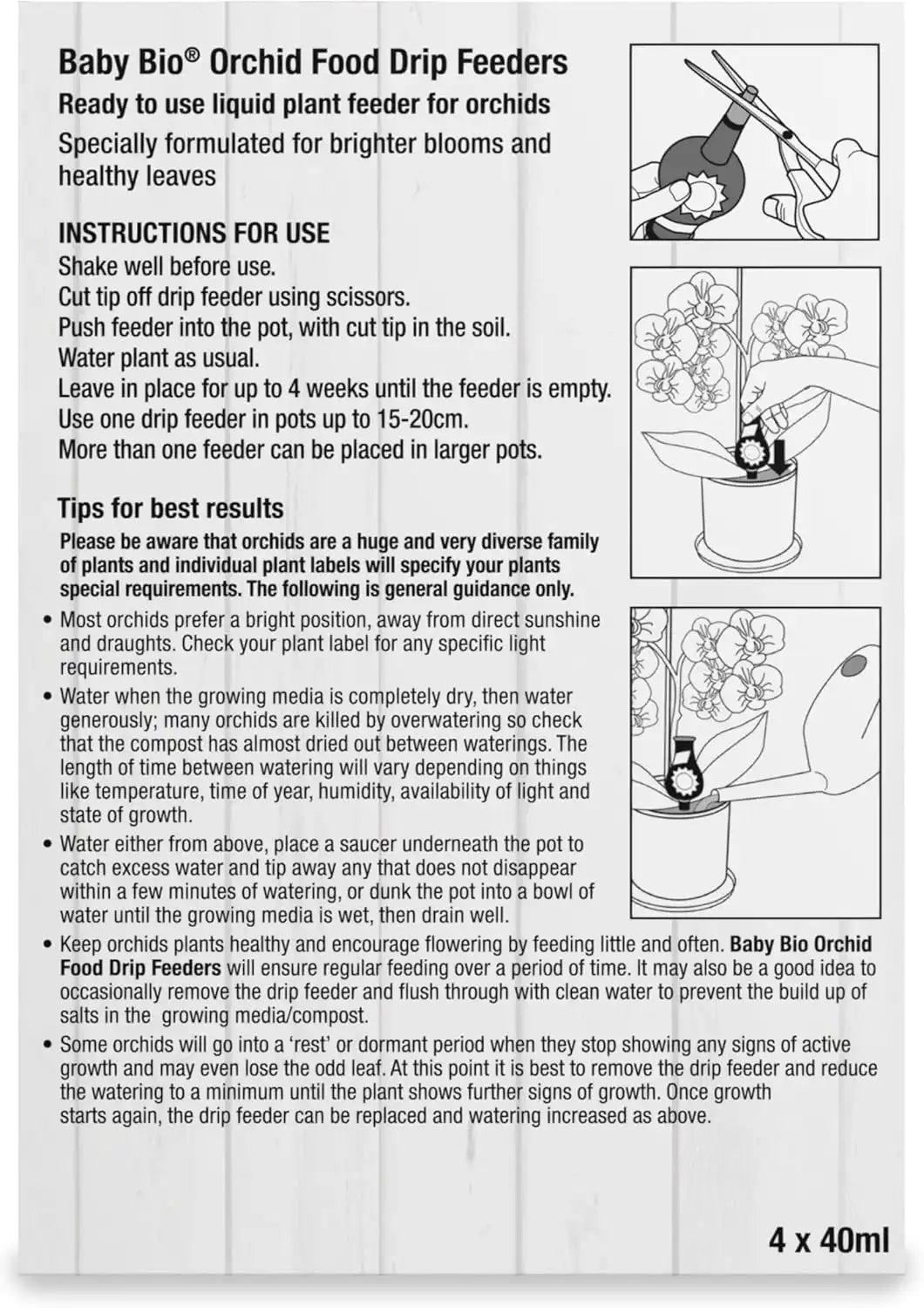 Baby Bio® Orchid Food Drip Feeders

Ready to use liquid plant feeder for orchids

Specially formulated for brighter blooms and healthy leaves

INSTRUCTIONS FOR USE

Shake well before use.
Cut tip off drip feeder using scissors.
Push feeder into the pot, with cut tip in the soil.
Water plant as usual.
Leave in place for up to 4 weeks until the feeder is empty.
Use one drip feeder in pots up to 15-20cm.
More than one feeder can be placed in larger pots.

Tips for best results

Please be aware that orchids are a huge and very diverse family of plants and individual plant labels will specify your plants special requirements. The following is general guidance only.

• Most orchids prefer a bright position, away from direct sunshine and draughts. Check your plant label for any specific light requirements.

• Water when the growing media is completely dry, then water generously; many orchids are killed by overwatering so check that the compost has almost dried out between waterings. The length of time between watering will vary depending on things like temperature, time of year, humidity, availability of light and state of growth.

• Water either from above, place a saucer underneath the pot to catch excess water and tip away any that does not disappear within a few minutes of watering, or dunk the pot into a bowl of water until the growing media is wet, then drain well.

• Keep orchids plants healthy and encourage flowering by feeding little and often. Baby Bio Orchid Food Drip Feeders will ensure regular feeding over a period of time. It may also be a good idea to occasionally remove the drip feeder and flush through with clean water to prevent the build up of salts in the growing media/compost.

• Some orchids will go into a 'rest' or dormant period when they stop showing any signs of active growth and may even lose the odd leaf. At this point it is best to remove the drip feeder and reduce the watering to a minimum until the plant shows further signs of growth. Once growth starts again, the drip feeder can be replaced and watering increased as above.

4 x 40ml