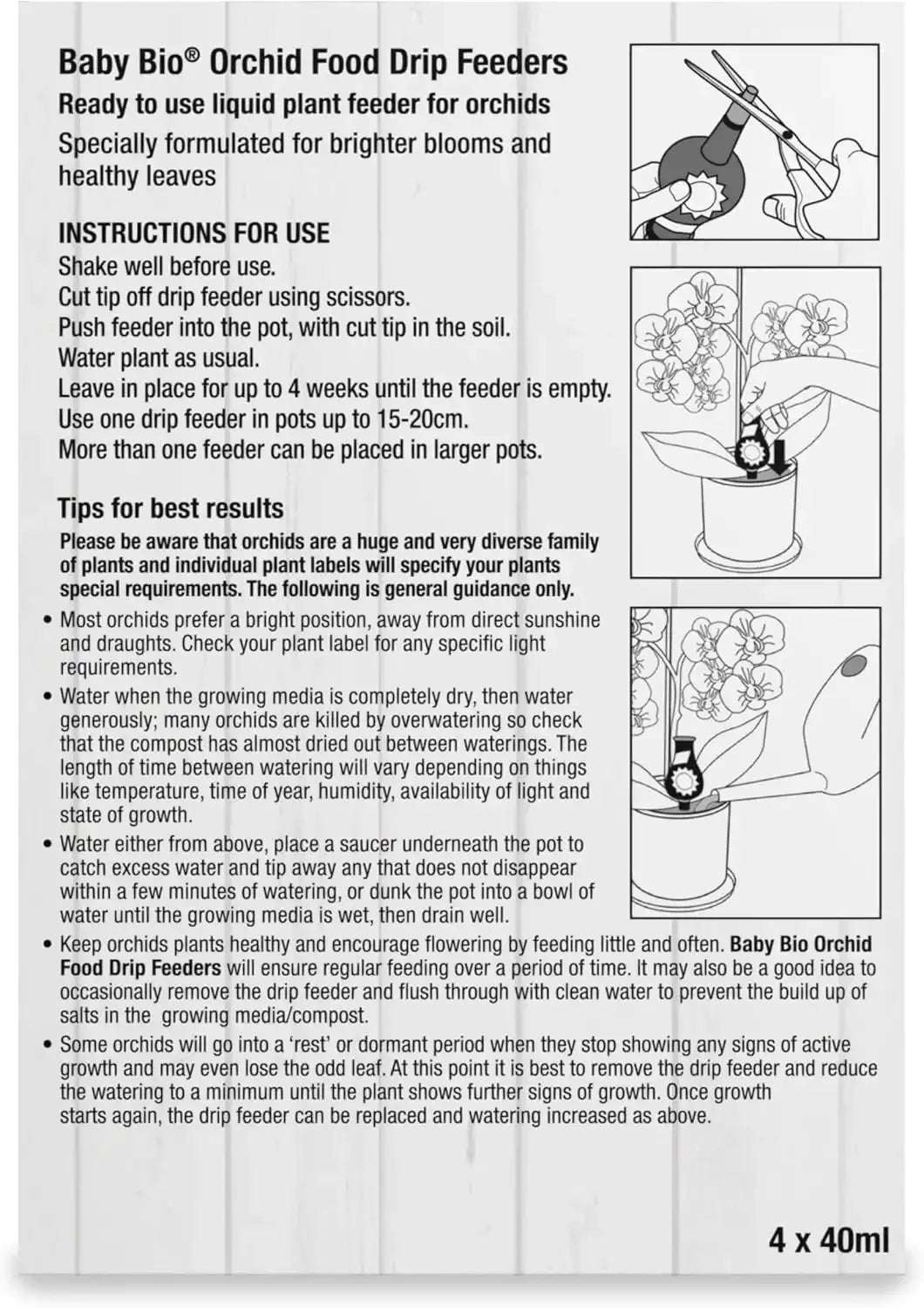 Baby Bio® Orchid Food Drip Feeders
Ready to use liquid plant feeder for orchids
Specially formulated for brighter blooms and healthy leaves

INSTRUCTIONS FOR USE
Shake well before use.
Cut tip off drip feeder using scissors.
Push feeder into the pot, with cut tip in the soil.
Water plant as usual.
Leave in place for up to 4 weeks until the feeder is empty.
Use one drip feeder in pots up to 15-20cm.
More than one feeder can be placed in larger pots.

Tips for best results
Please be aware that orchids are a huge and very diverse family of plants and individual plant labels will specify your plants special requirements. The following is general guidance only.

• Most orchids prefer a bright position, away from direct sunshine and draughts. Check your plant label for any specific light requirements.
• Water when the growing media is completely dry, then water generously; many orchids are killed by overwatering so check that the compost has almost dried out between waterings. The length of time between watering will vary depending on things like temperature, time of year, humidity, availability of light and state of growth.
• Water either from above, place a saucer underneath the pot to catch excess water and tip away any that does not disappear within a few minutes of watering, or dunk the pot into a bowl of water until the growing media is wet, then drain well.
• Keep orchids plants healthy and encourage flowering by feeding little and often. Baby Bio Orchid Food Drip Feeders will ensure regular feeding over a period of time. It may also be a good idea to occasionally remove the drip feeder and flush through with clean water to prevent the build up of salts in the growing media/compost.
• Some orchids will go into a 'rest' or dormant period when they stop showing any signs of active growth and may even lose the odd leaf. At this point it is best to remove the drip feeder and reduce the watering to a minimum until the plant shows further signs of growth. Once growth starts again, the drip feeder can be replaced and watering increased as above.

4 x 40ml