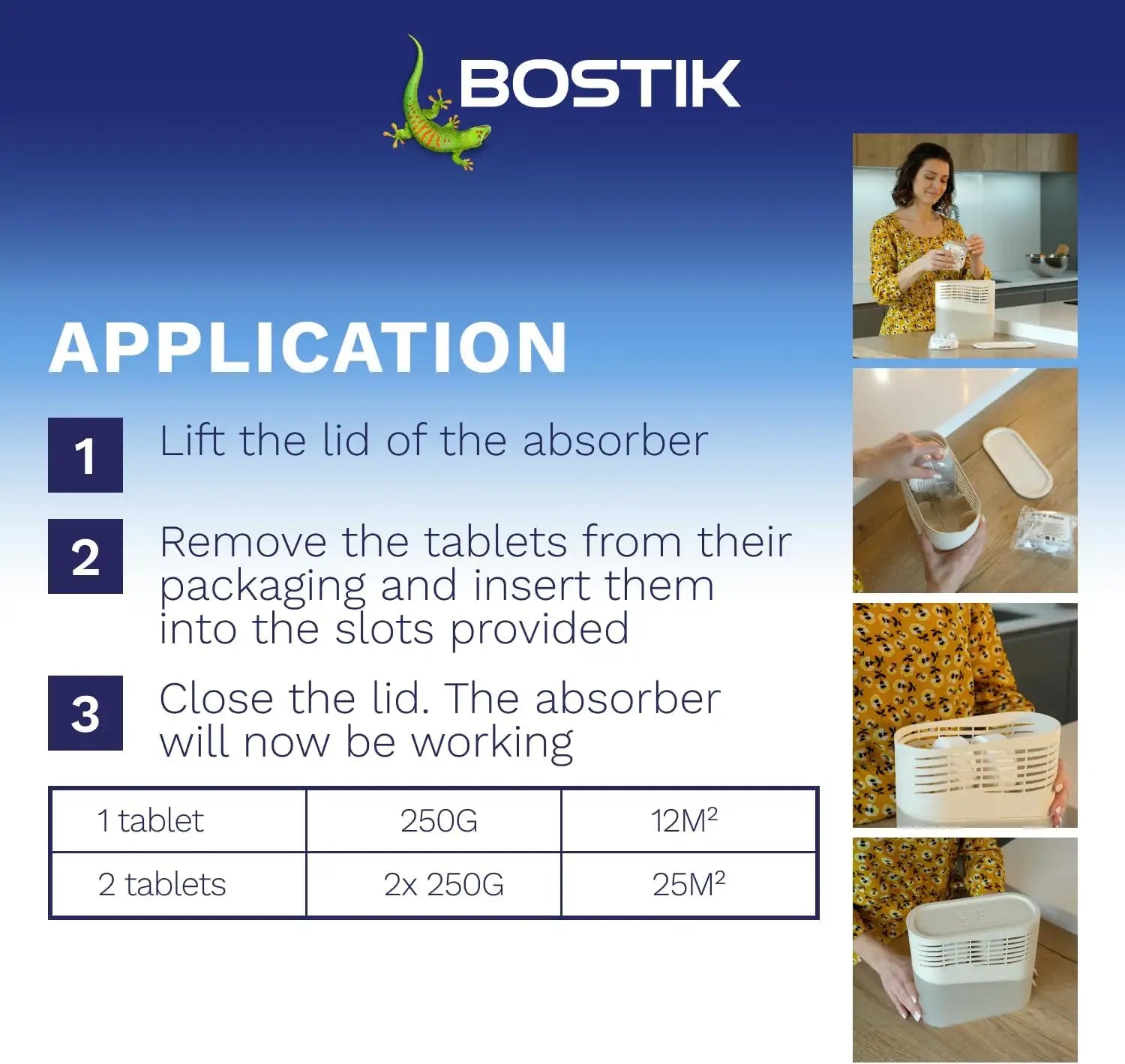 BOSTIK

APPLICATION

1 Lift the lid of the absorber

2 Remove the tablets from their packaging and insert them into the slots provided

3 Close the lid. The absorber will now be working

| 1 tablet | 250G | 12M² |
|---|---|---|
| 2 tablets | 2x 250G | 25M² |