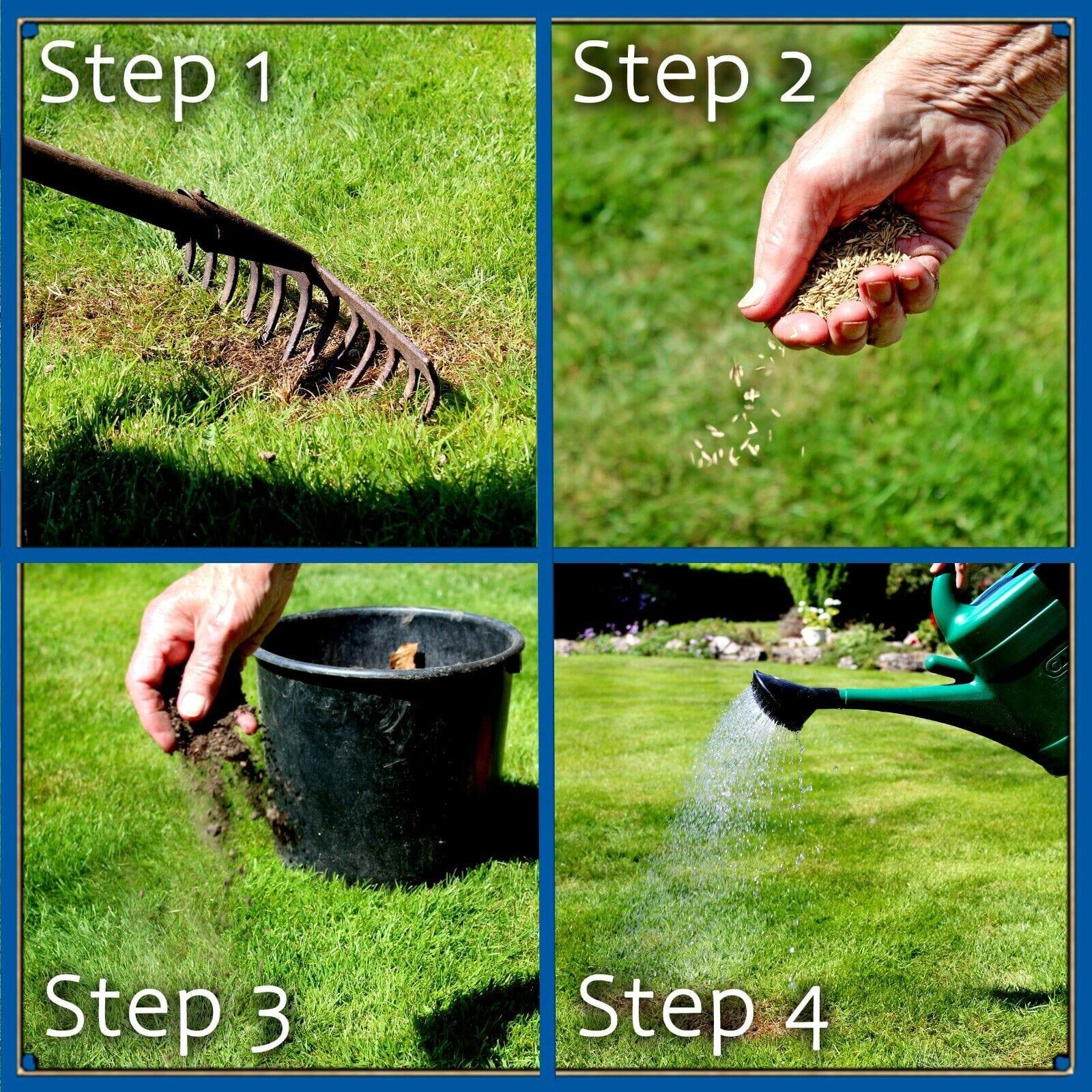 Step 1

Step 2

Step 3

Step 4