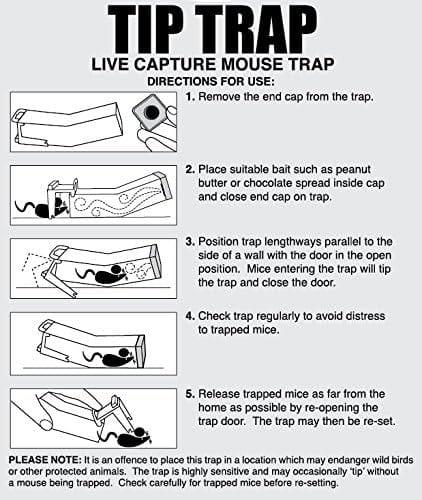 TIP TRAP

LIVE CAPTURE MOUSE TRAP

DIRECTIONS FOR USE:

1. Remove the end cap from the trap.

2. Place suitable bait such as peanut butter or chocolate spread inside cap and close end cap on trap.

3. Position trap lengthways parallel to the side of a wall with the door in the open position. Mice entering the trap will tip the trap and close the door.

4. Check trap regularly to avoid distress to trapped mice.

5. Release trapped mice as far from the home as possible by re-opening the trap door. The trap may then be re-set.

PLEASE NOTE: It is an offence to place this trap in a location which may endanger wild birds or other protected animals. The trap is highly sensitive and may occasionally 'tip' without a mouse being trapped. Check carefully for trapped mice before re-setting.