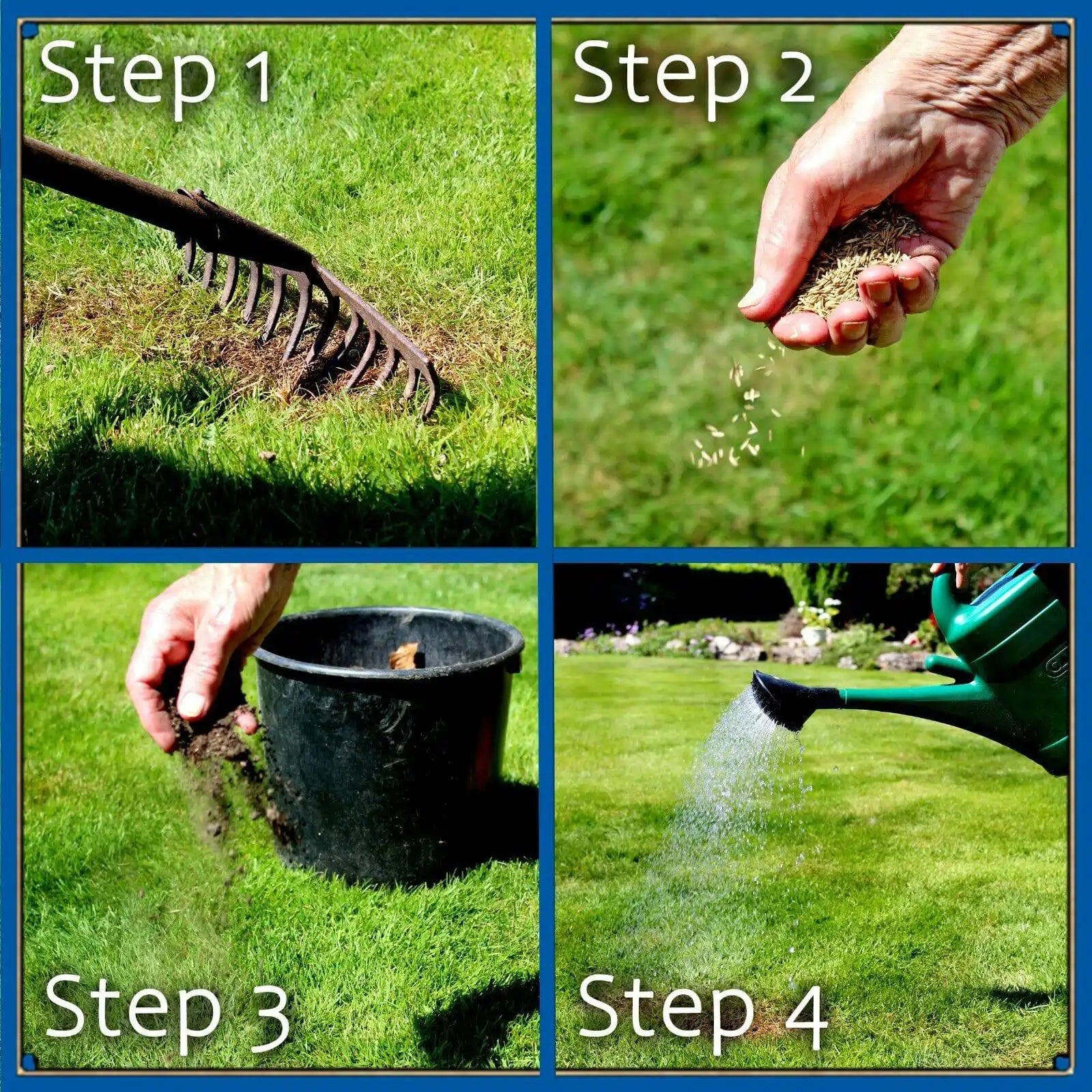 Step 1

Step 2

Step 3

Step 4